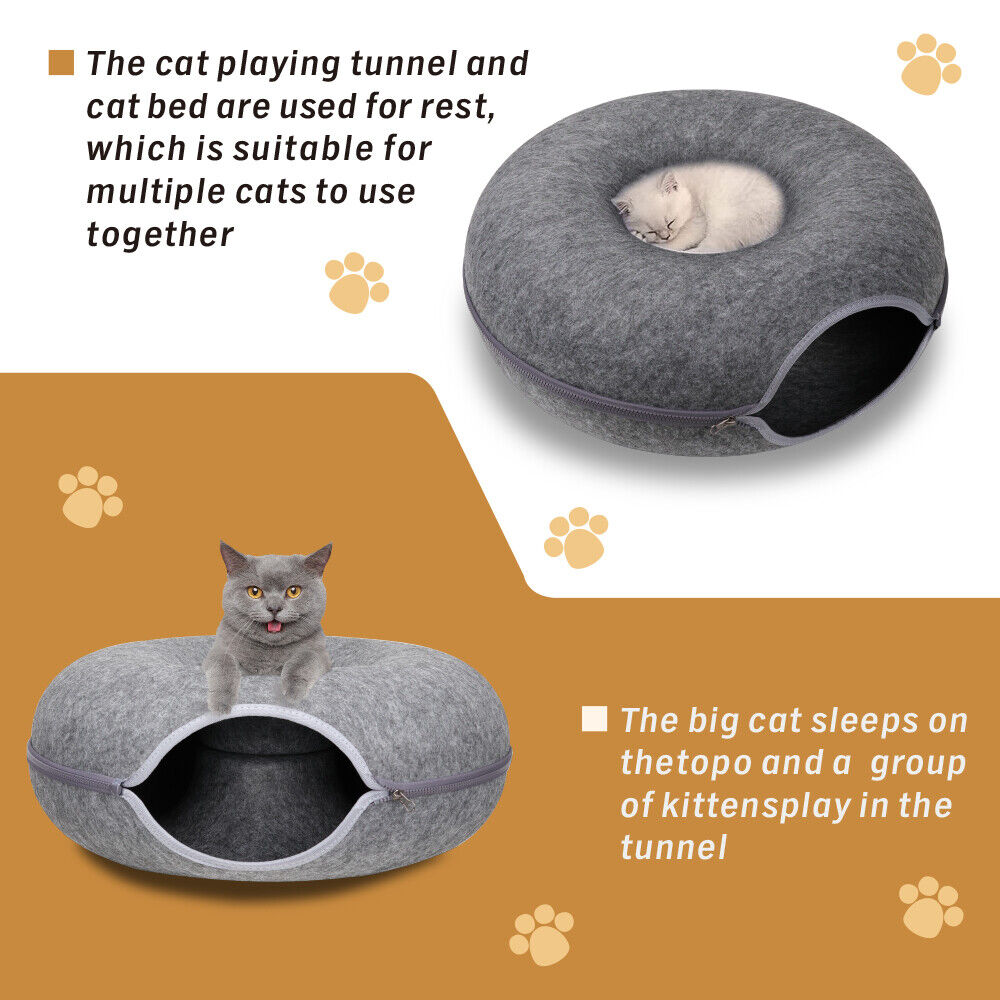 The cat playing tunnel and cat bed are used for rest, which is suitable for multiple cats to use together

The big cat sleeps on thetopo and a group of kittensplay in the tunnel