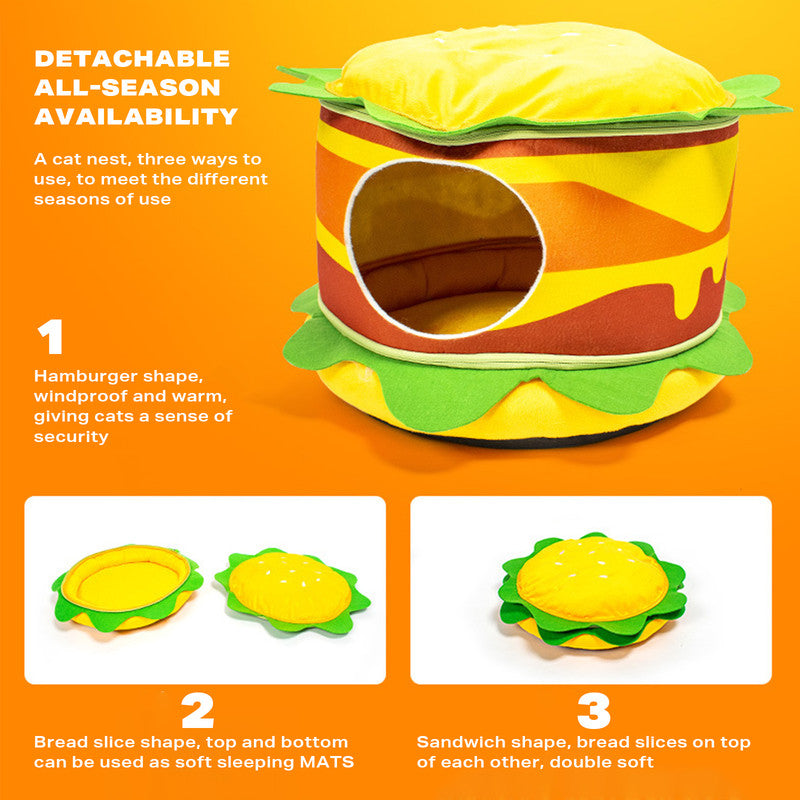 DETACHABLE
ALL-SEASON
AVAILABILITY

A cat nest, three ways to use, to meet the different seasons of use

1

Hamburger shape, windproof and warm, giving cats a sense of security

2

Bread slice shape, top and bottom can be used as soft sleeping MATS

3

Sandwich shape, bread slices on top of each other, double soft