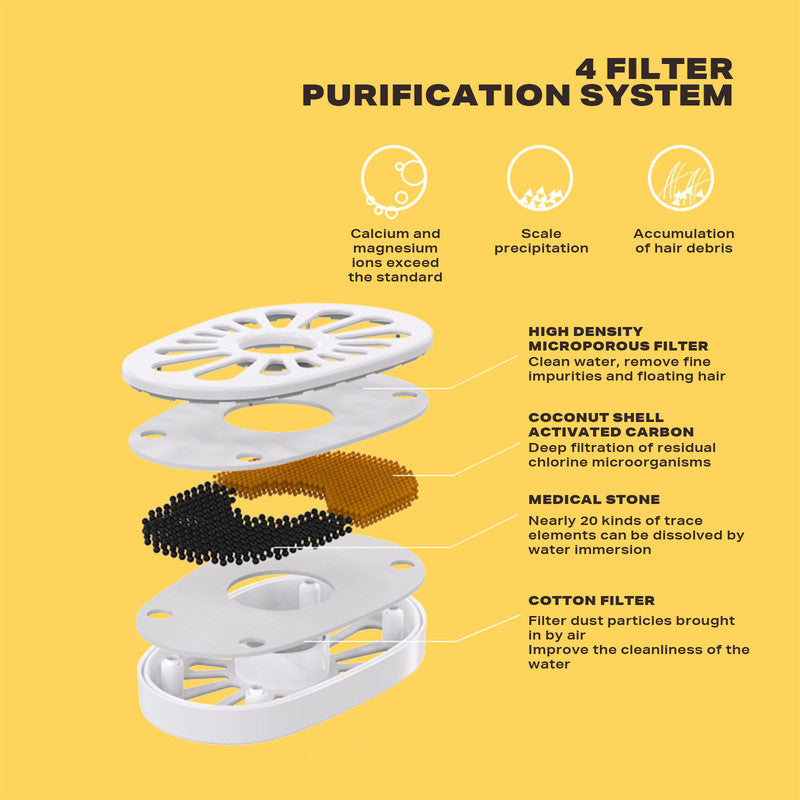 4 FILTER
PURIFICATION SYSTEM

Calcium and magnesium ions exceed the standard

Scale precipitation

Accumulation of hair debris

HIGH DENSITY MICROPOROUS FILTER
Clean water, remove fine impurities and floating hair

COCONUT SHELL ACTIVATED CARBON
Deep filtration of residual chlorine microorganisms

MEDICAL STONE
Nearly 20 kinds of trace elements can be dissolved by water immersion

COTTON FILTER
Filter dust particles brought in by air
Improve the cleanliness of the water